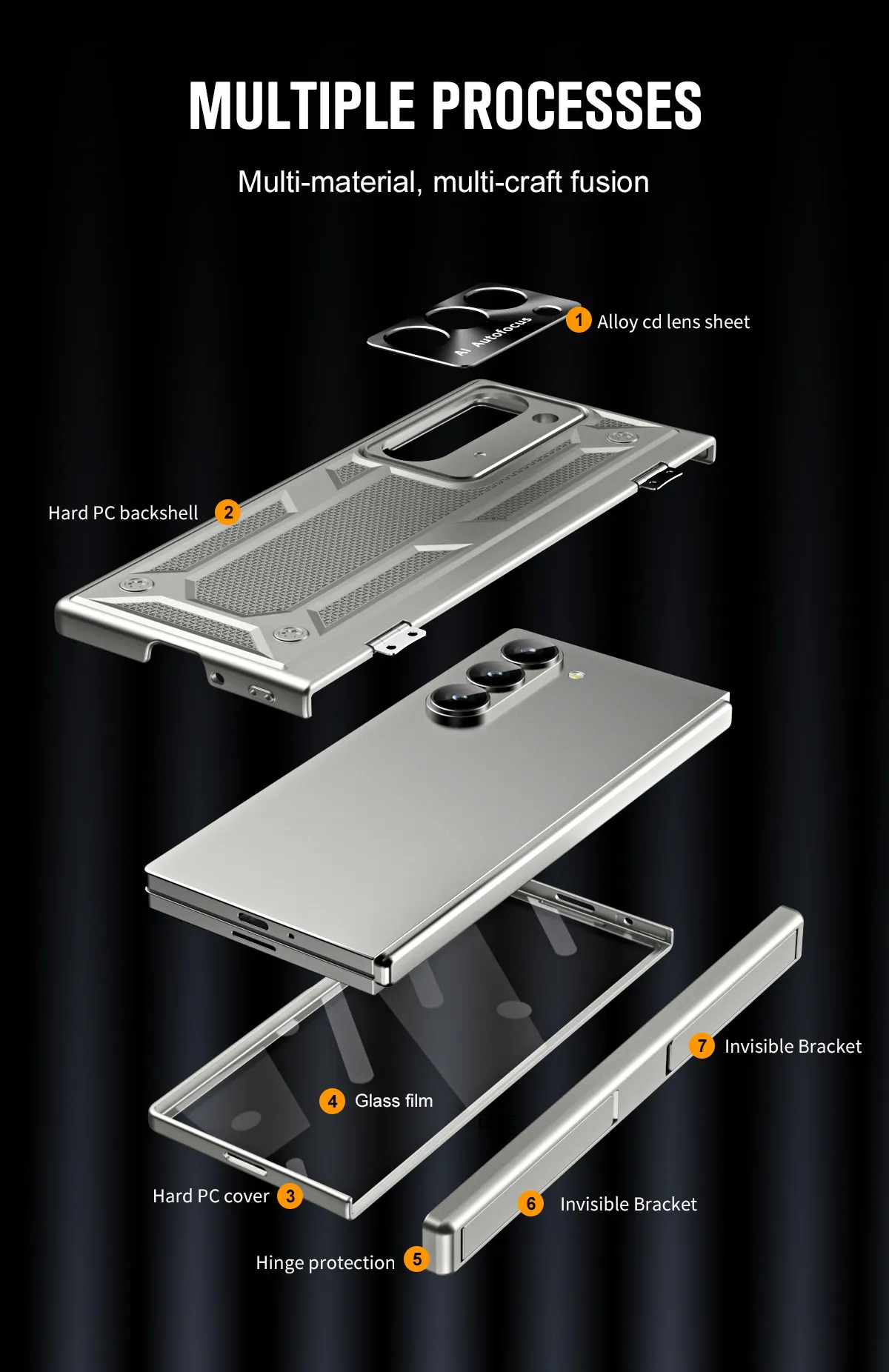 MULTIPLE PROCESSES

Multi-material, multi-craft fusion

AI Autofocus

1 Alloy cd lens sheet

Hard PC backshell 2

7 Invisible Bracket

4 Glass film

Hard PC cover 3

6 Invisible Bracket

Hinge protection 5